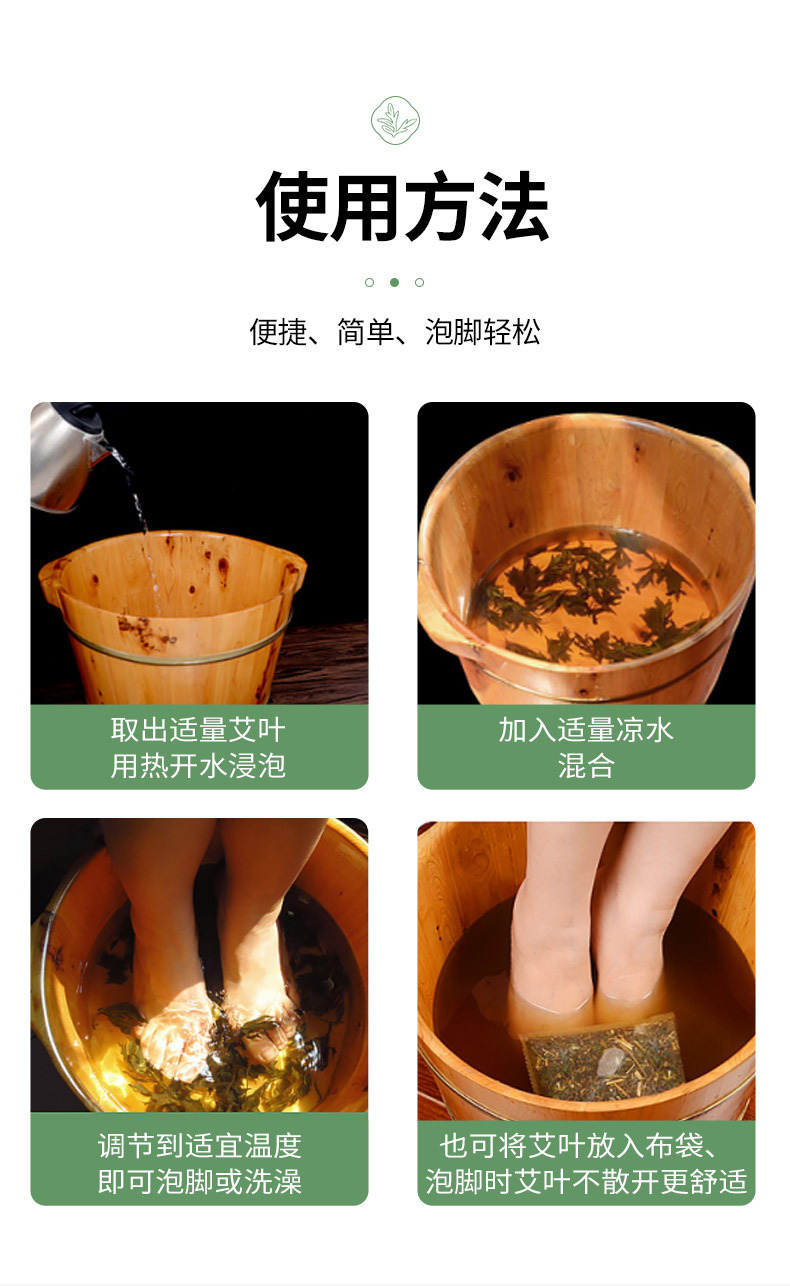 使用方法

便捷、简单、泡脚轻松

取出适量艾叶
用热开水浸泡

加入适量凉水
混合

调节到适宜温度
即可泡脚或洗澡

也可将艾叶放入布袋、
泡脚时艾叶不散开更舒适