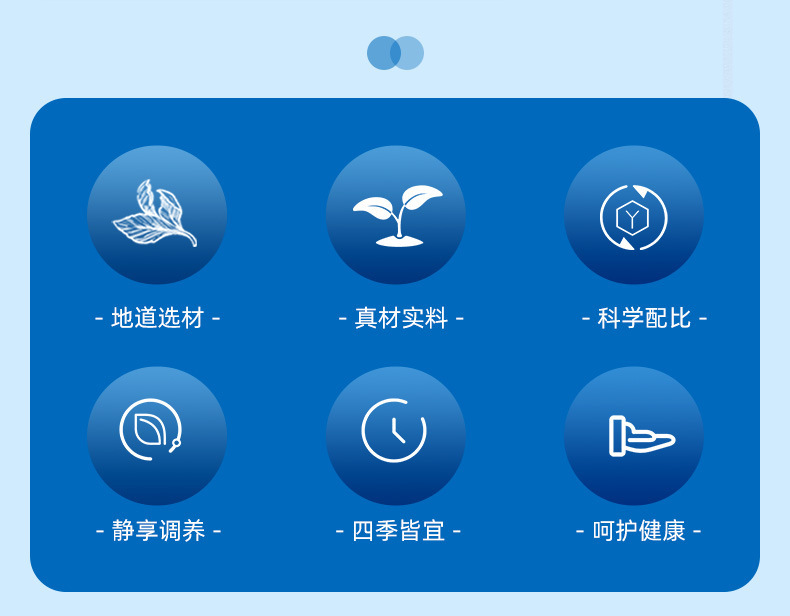 - 地道选材 -

- 真材实料 -

- 科学配比 -

- 静享调养 -

- 四季皆宜 -

- 呵护健康 -